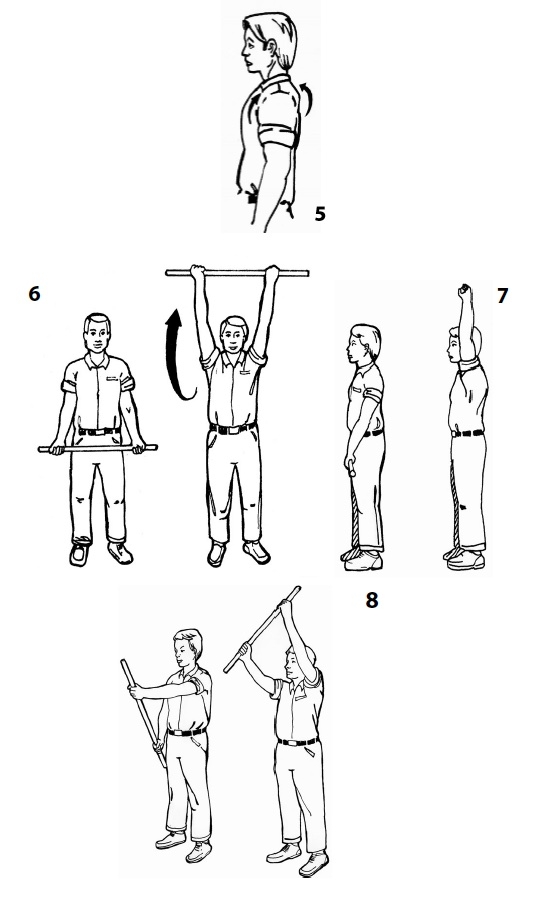 5

6

7

8